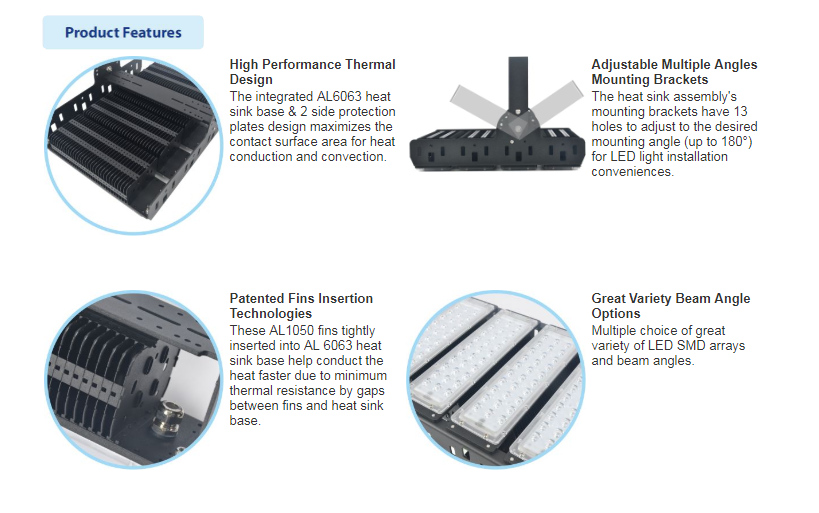 Product Features

High Performance Thermal Design
The integrated AL6063 heat sink base & 2 side protection plates design maximizes the contact surface area for heat conduction and convection.

Adjustable Multiple Angles Mounting Brackets
The heat sink assembly's mounting brackets have 13 holes to adjust to the desired mounting angle (up to 180°) for LED light installation conveniences.

Patented Fins Insertion Technologies
These AL1050 fins tightly inserted into AL 6063 heat sink base help conduct the heat faster due to minimum thermal resistance by gaps between fins and heat sink base.

Great Variety Beam Angle Options
Multiple choice of great variety of LED SMD arrays and beam angles.