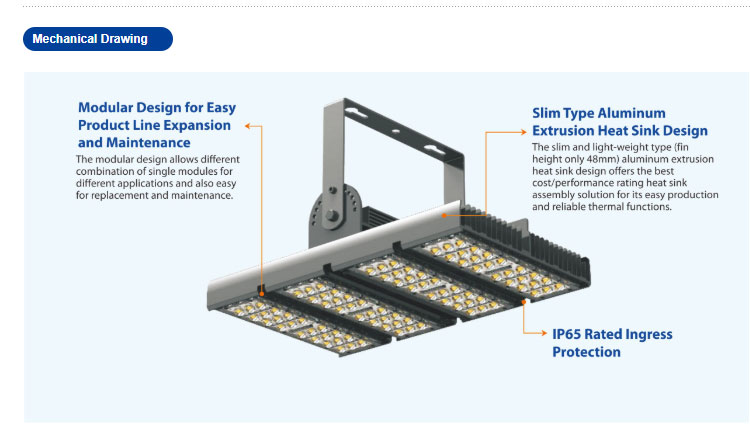 Mechanical Drawing

Modular Design for Easy Product Line Expansion and Maintenance

The modular design allows different combination of single modules for different applications and also easy for replacement and maintenance.

Slim Type Aluminum Extrusion Heat Sink Design

The slim and light-weight type (fin height only 48mm) aluminum extrusion heat sink design offers the best cost/performance rating heat sink assembly solution for its easy production and reliable thermal functions.

IP65 Rated Ingress Protection